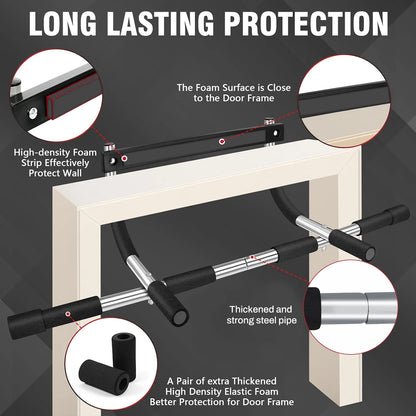 LONG LASTING PROTECTION

The Foam Surface is Close to the Door Frame

High-density Foam Strip Effectively Protect Wall

Thickened and strong steel pipe

A Pair of extra Thickened High Density Elastic Foam Better Protection for Door Frame