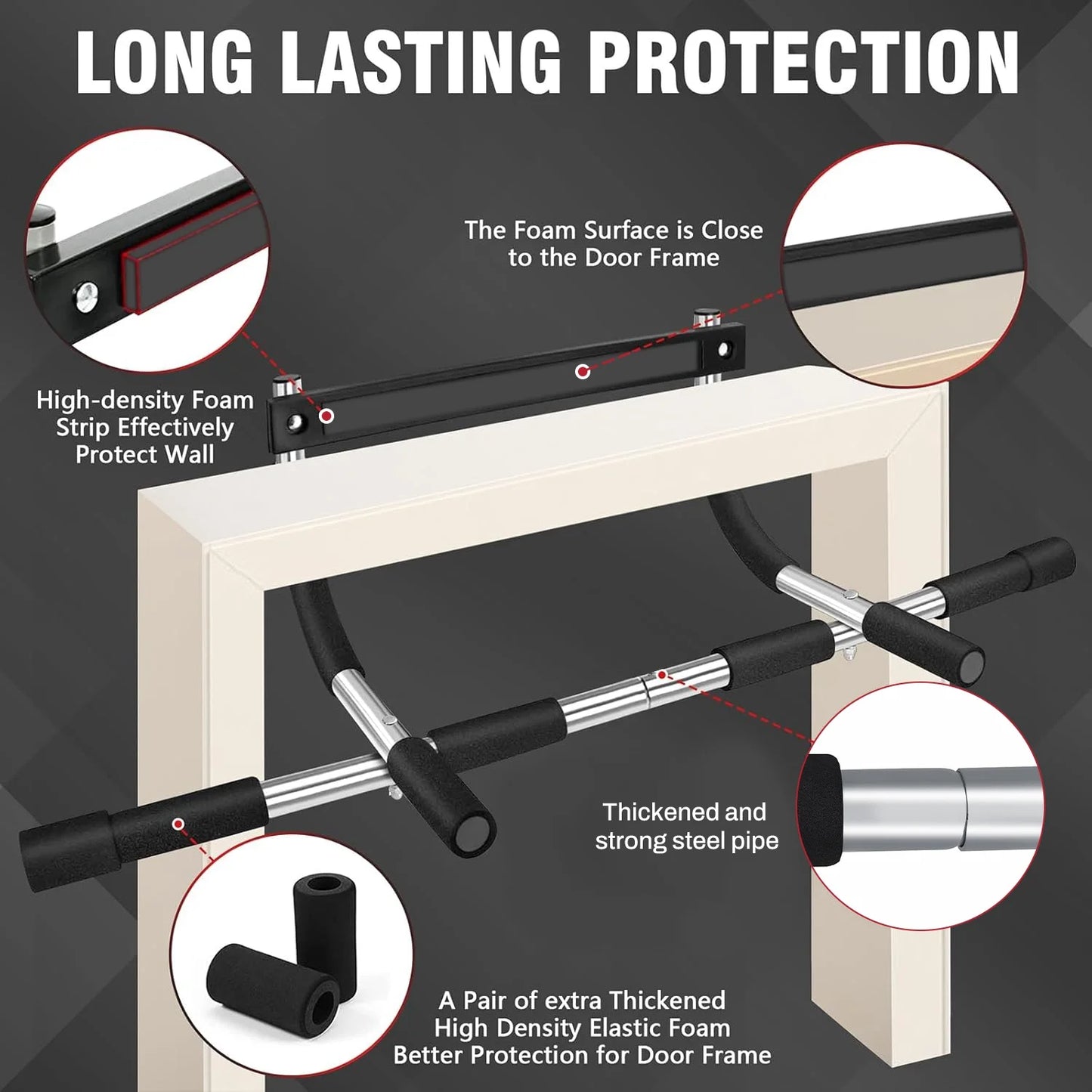 LONG LASTING PROTECTION

The Foam Surface is Close to the Door Frame

High-density Foam Strip Effectively Protect Wall

Thickened and strong steel pipe

A Pair of extra Thickened High Density Elastic Foam Better Protection for Door Frame