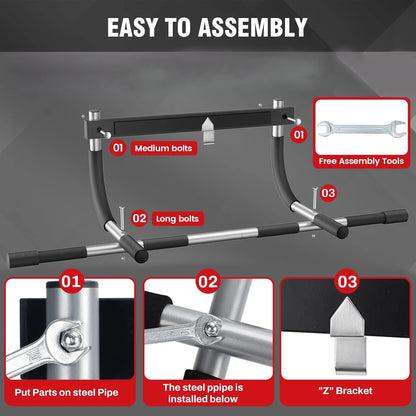 EASY TO ASSEMBLY

01 Medium bolts

01

Free Assembly Tools

03

02 Long bolts

01

Put Parts on steel Pipe

02

The steel ppipe is installed below

03

"Z" Bracket